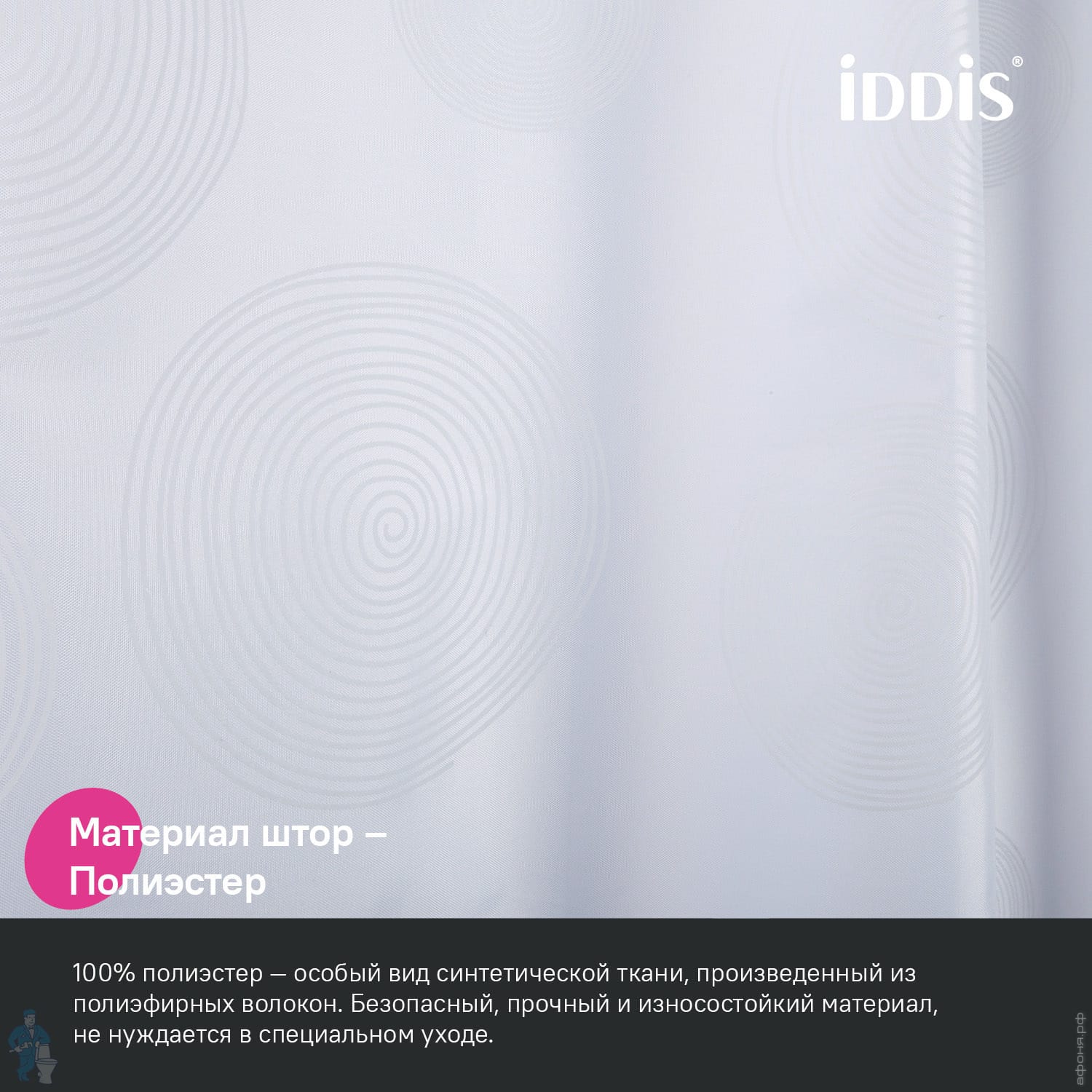 iDDiS®

Материал штор – Полиэстер

100% полиэстер — особый вид синтетической ткани, произведенный из полиэфирных волокон. Безопасный, прочный и износостойкий материал, не нуждается в специальном уходе.

афоня.рф