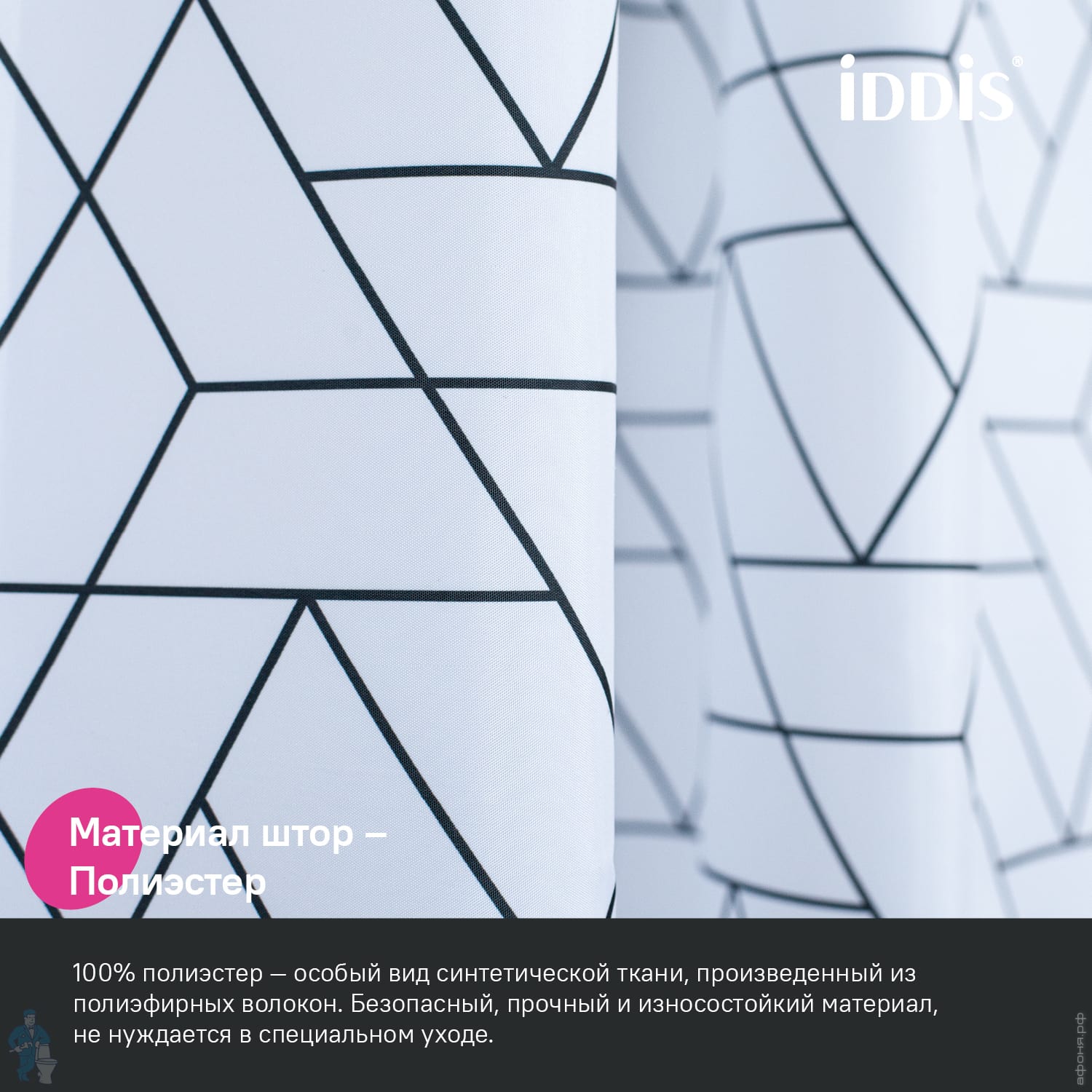 iDDiS®

Материал штор – Полиэстер

100% полиэстер — особый вид синтетической ткани, произведенный из полиэфирных волокон. Безопасный, прочный и износостойкий материал, не нуждается в специальном уходе.

афоня.рф