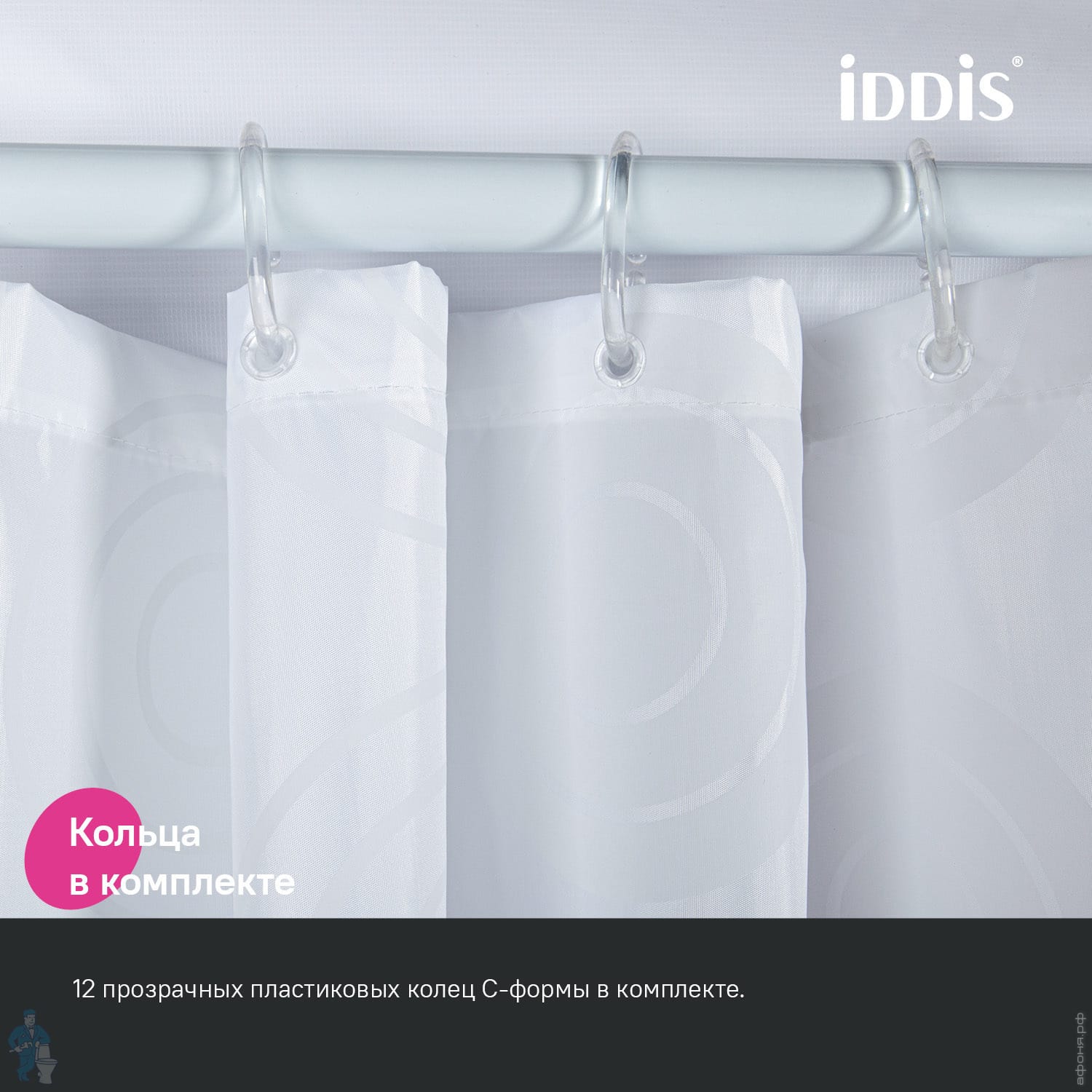 iDDiS®

Кольца в комплекте

12 прозрачных пластиковых колец С-формы в комплекте.

афоня.рф