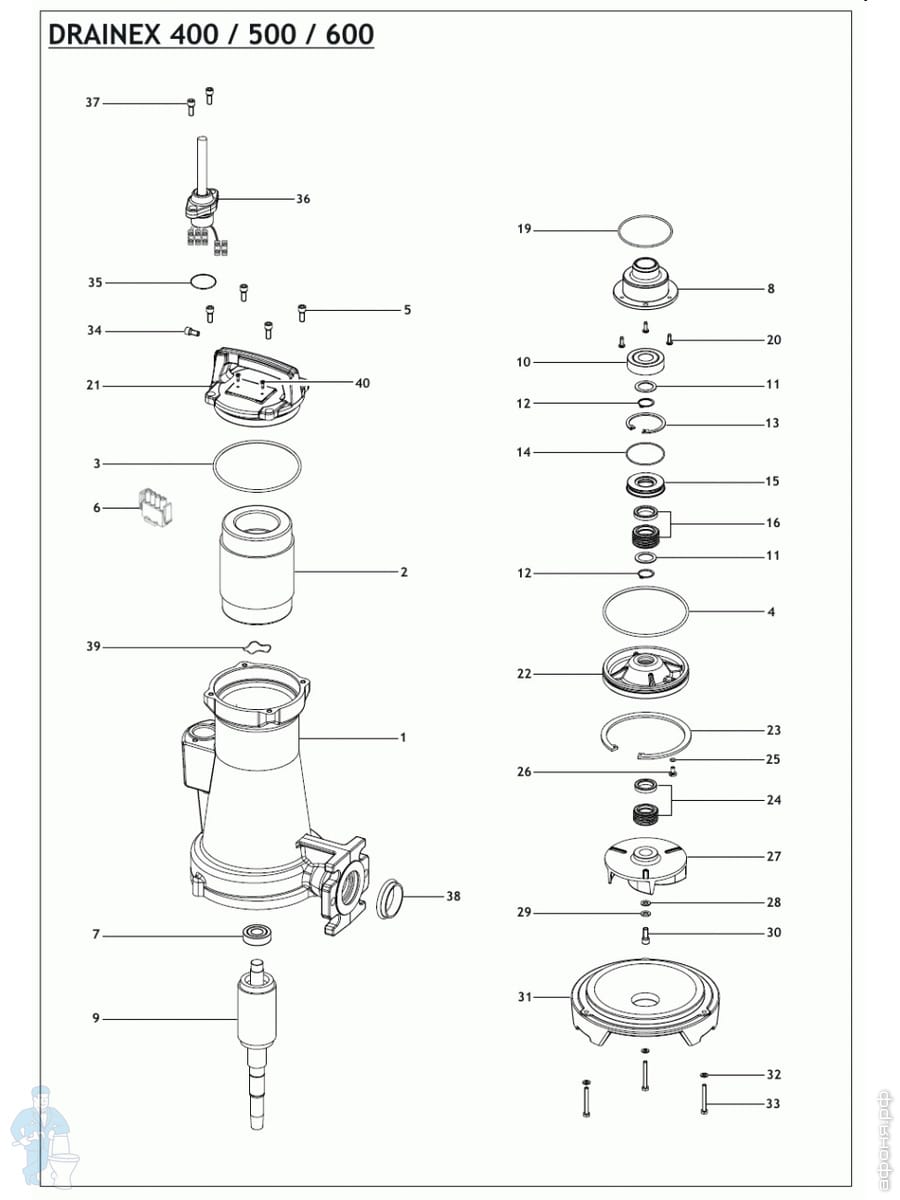 DRAINEX 400 / 500 / 600

37
36
35
5
34
21
40
3
6
2
39
1
38
7
9

19
8
20
10
11
12
13
14
15
16
11
12
4
22
23
25
26
24
27
28
29
30
31
32
33

афоня.рф