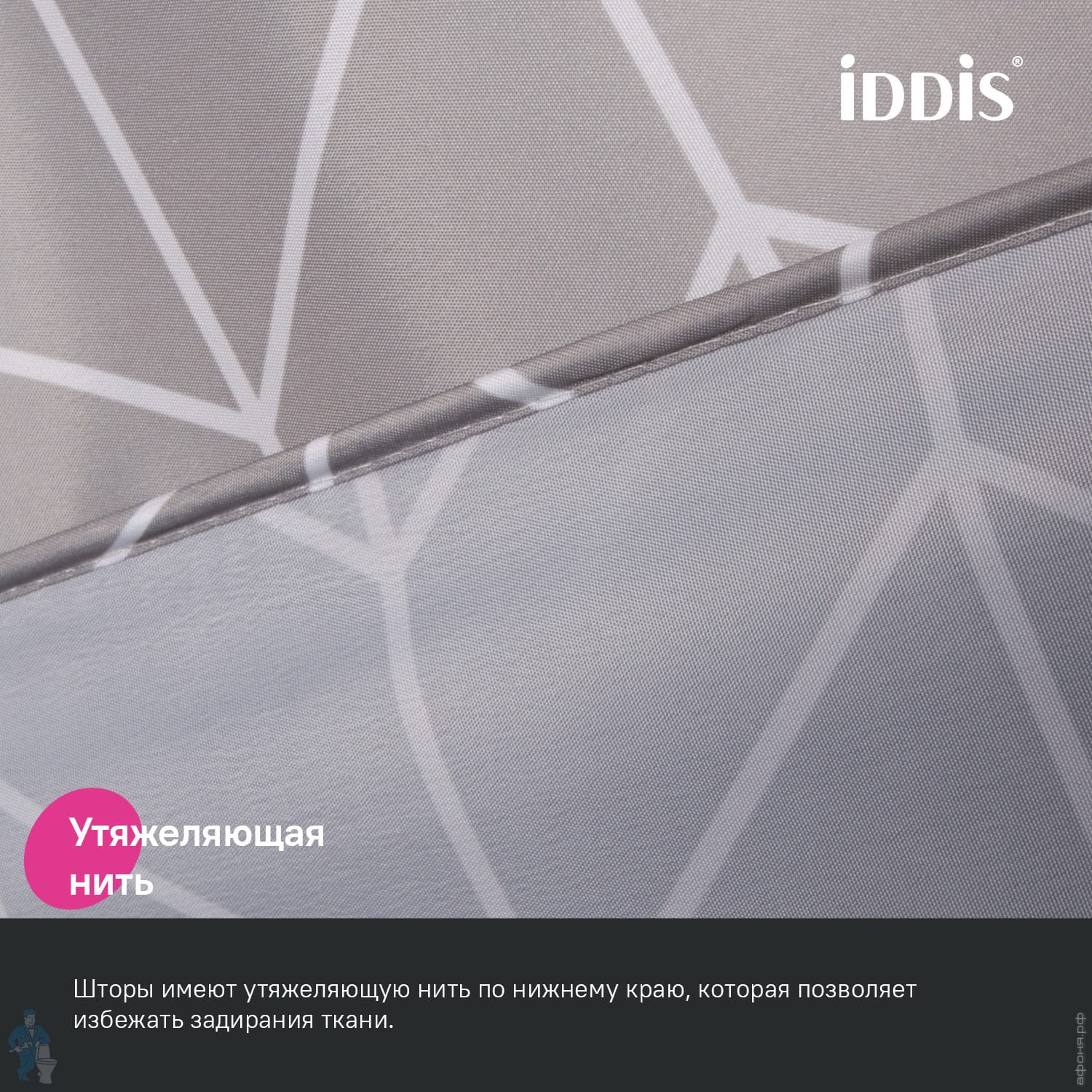 iDDiS®

Утяжеляющая нить

Шторы имеют утяжеляющую нить по нижнему краю, которая позволяет избежать задирания ткани.

афоня.рф